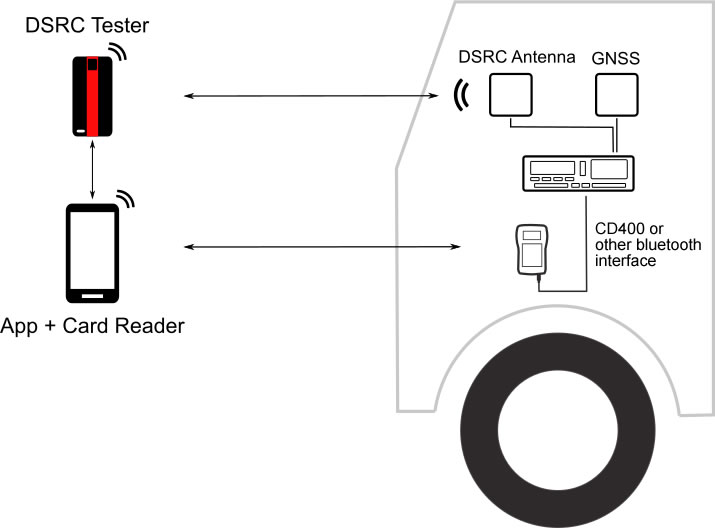 DSRC Tester

DSRC Antenna

GNSS

CD400 or other bluetooth interface

App + Card Reader